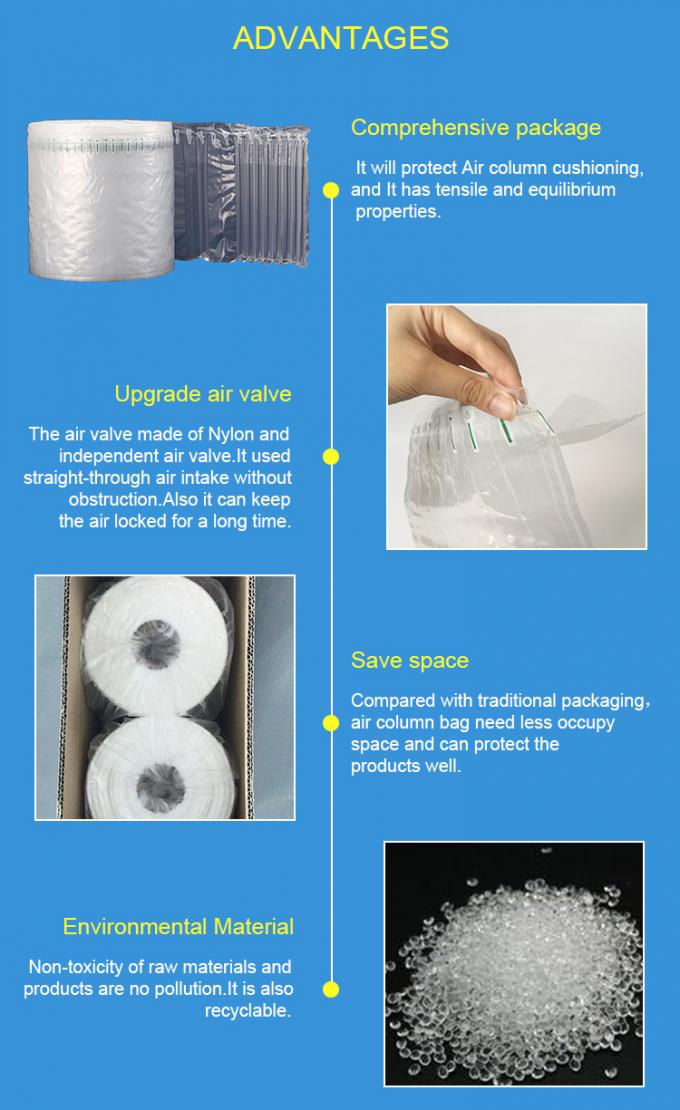 ADVANTAGES

Comprehensive package

It will protect Air column cushioning, and It has tensile and equilibrium properties.

Upgrade air valve

The air valve made of Nylon and independent air valve.It used straight-through air intake without obstruction.Also it can keep the air locked for a long time.

Save space

Compared with traditional packaging, air column bag need less occupy space and can protect the products well.

Environmental Material

Non-toxicity of raw materials and products are no pollution.It is also recyclable.