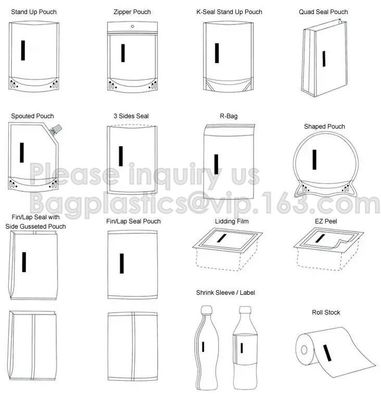 Stand Up Pouch

Zipper Pouch

K-Seal Stand Up Pouch

Quad Seal Pouch

Spouted Pouch

3 Sides Seal

R-Bag

Shaped Pouch

Please inquiry us
Bagplastics@vip.163.com

Fin/Lap Seal with Side Gusseted Pouch

Fin/Lap Seal Pouch

Lidding Film

EZ Peel

Shrink Sleeve / Label

Roll Stock