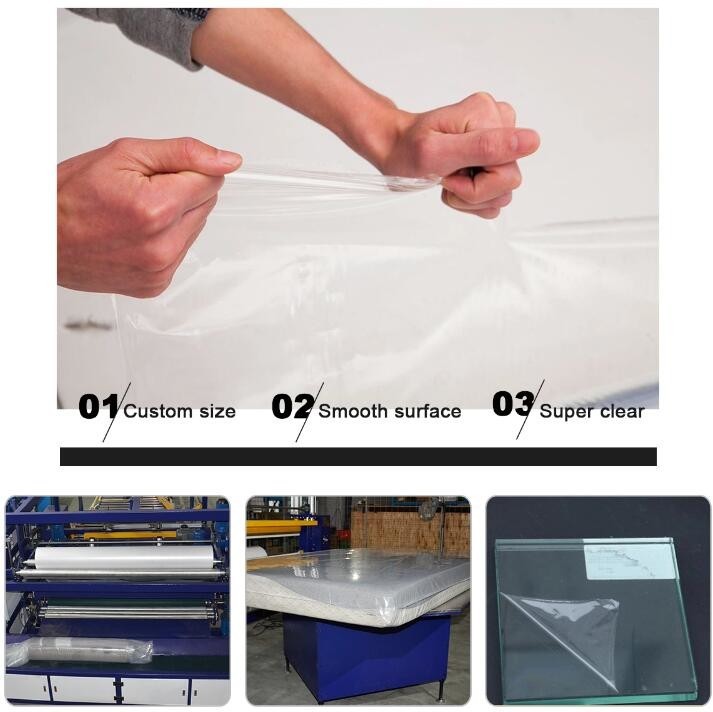 01 Custom size 02 Smooth surface 03 Super clear